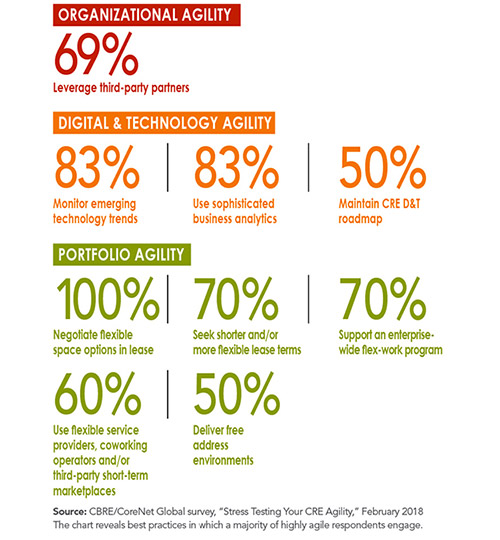 ORGANIZATIONAL AGILITY

69%
Leverage third-party partners

DIGITAL & TECHNOLOGY AGILITY

83%
Monitor emerging technology trends

83%
Use sophisticated business analytics

50%
Maintain CRE D&T roadmap

PORTFOLIO AGILITY

100%
Negotiate flexible space options in lease

70%
Seek shorter and/or more flexible lease terms

70%
Support an enterprise-wide flex-work program

60%
Use flexible service providers, coworking operators and/or third-party short-term marketplaces

50%
Deliver free address environments

Source: CBRE/CoreNet Global survey, "Stress Testing Your CRE Agility," February 2018
The chart reveals best practices in which a majority of highly agile respondents engage.