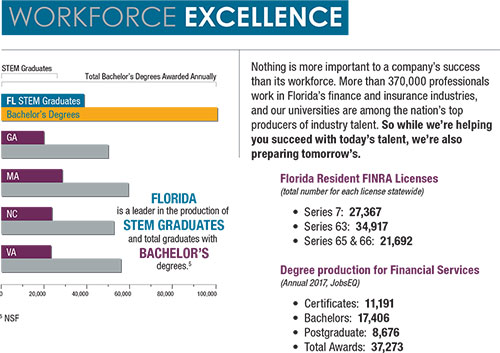 WORKFORCE EXCELLENCE

STEM Graduates

Total Bachelor's Degrees Awarded Annually

FL STEM Graduates

Bachelor's Degrees

GA

MA

NC

VA

FLORIDA is a leader in the production of STEM GRADUATES and total graduates with BACHELOR'S degrees.$^{5}$

0 20,000 40,000 60,000 80,000 100,000

$^{5}$ NSF

Nothing is more important to a company's success than its workforce. More than 370,000 professionals work in Florida's finance and insurance industries, and our universities are among the nation's top producers of industry talent. So while we're helping you succeed with today's talent, we're also preparing tomorrow's.

Florida Resident FINRA Licenses
(total number for each license statewide)

• Series 7: 27,367
• Series 63: 34,917
• Series 65 & 66: 21,692

Degree production for Financial Services
(Annual 2017, JobsEQ)

• Certificates: 11,191
• Bachelors: 17,406
• Postgraduate: 8,676
• Total Awards: 37,273