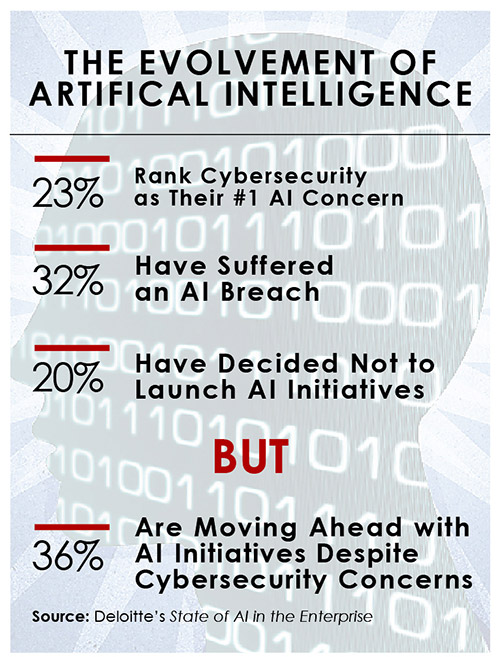 THE EVOLVEMENT OF ARTIFICAL INTELLIGENCE

23% Rank Cybersecurity as Their #1 AI Concern

32% Have Suffered an AI Breach

20% Have Decided Not to Launch AI Initiatives

BUT

36% Are Moving Ahead with AI Initiatives Despite Cybersecurity Concerns

Source: Deloitte's State of AI in the Enterprise